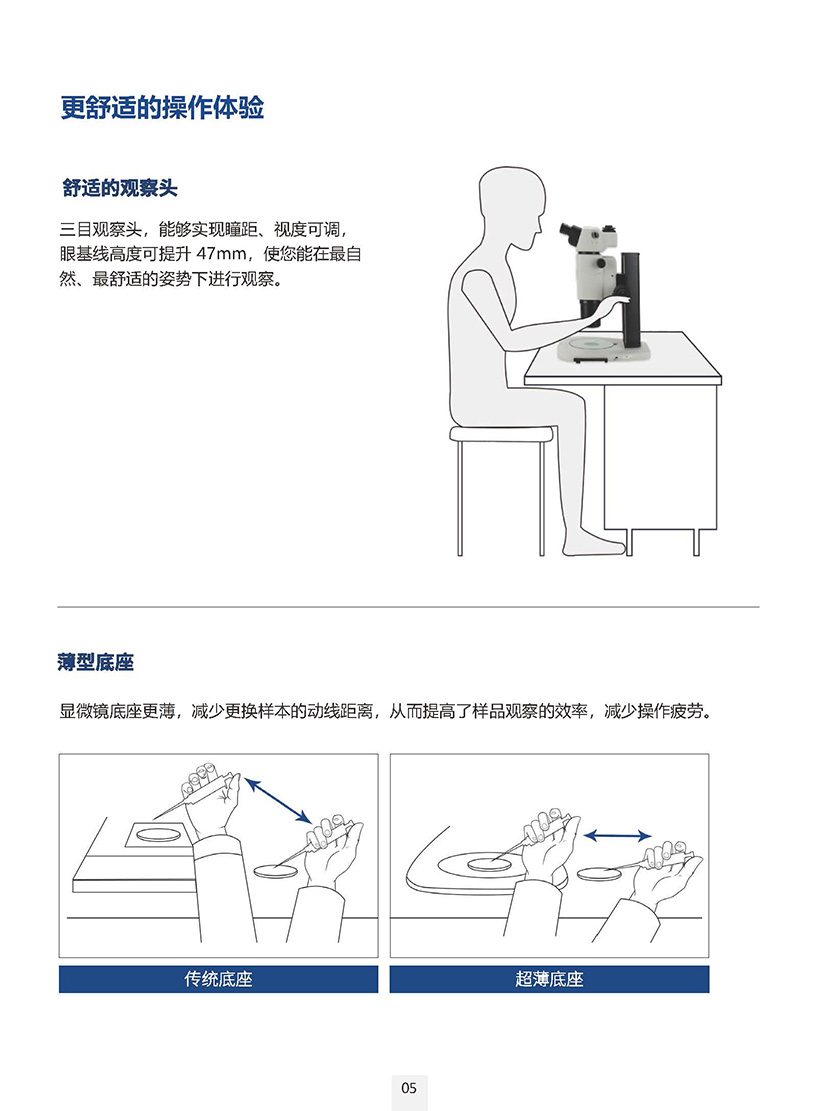 更舒适的操作体验

舒适的观察头

三目观察头，能够实现瞳距、视度可调，眼基线高度可提升 47mm，使您能在最自然、最舒适的姿势下进行观察。

薄型底座

显微镜底座更薄，减少更换样本的动线距离，从而提高了样品观察的效率，减少操作疲劳。

传统底座

超薄底座

05